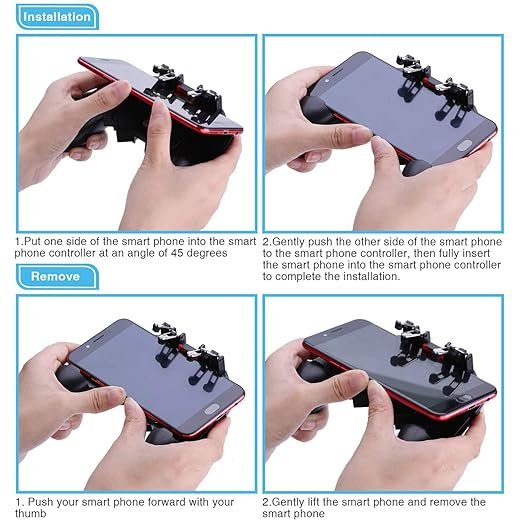 Installation

1.Put one side of the smart phone into the smart phone controller at an angle of 45 degrees

2.Gently push the other side of the smart phone to the smart phone controller, then fully insert the smart phone into the smart phone controller to complete the installation.

Remove

1. Push your smart phone forward with your thumb

2.Gently lift the smart phone and remove the smart phone